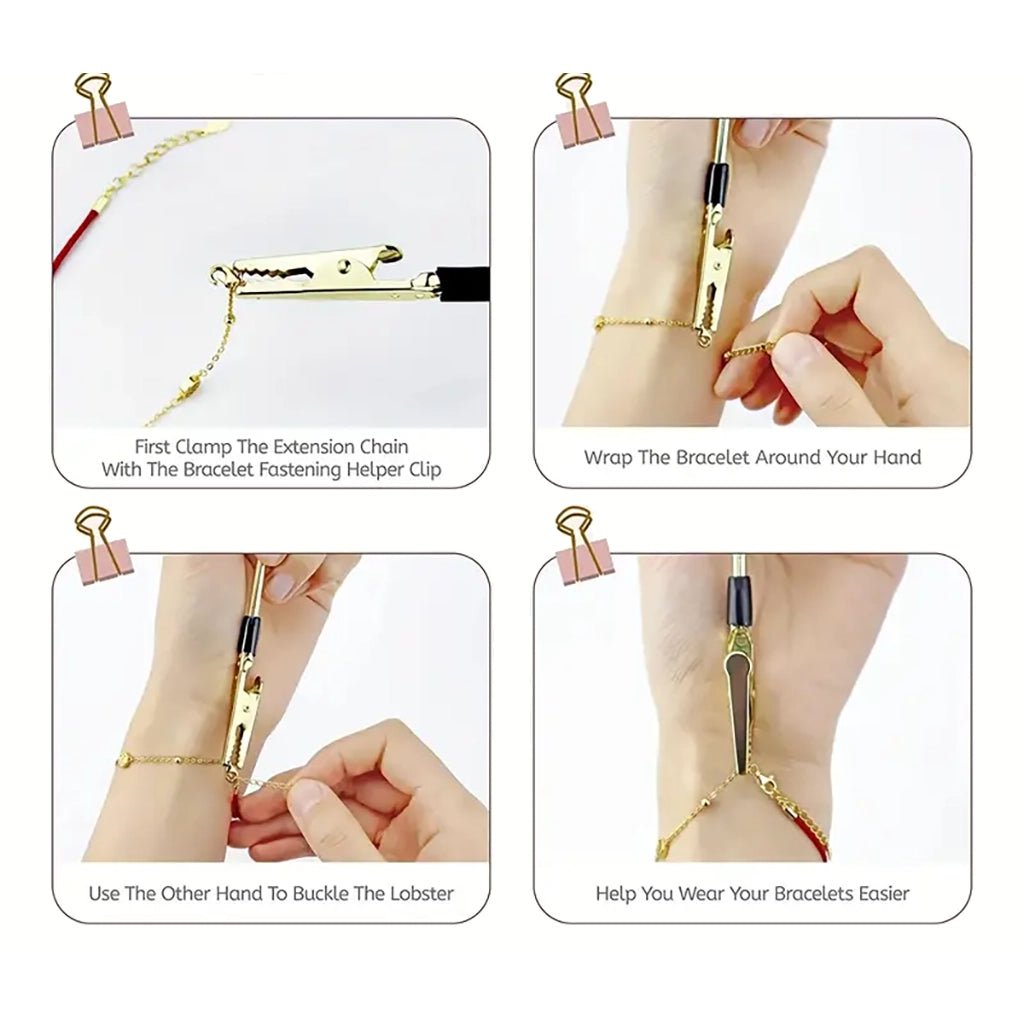 First Clamp The Extension Chain With The Bracelet Fastening Helper Clip

Wrap The Bracelet Around Your Hand

Use The Other Hand To Buckle The Lobster

Help You Wear Your Bracelets Easier